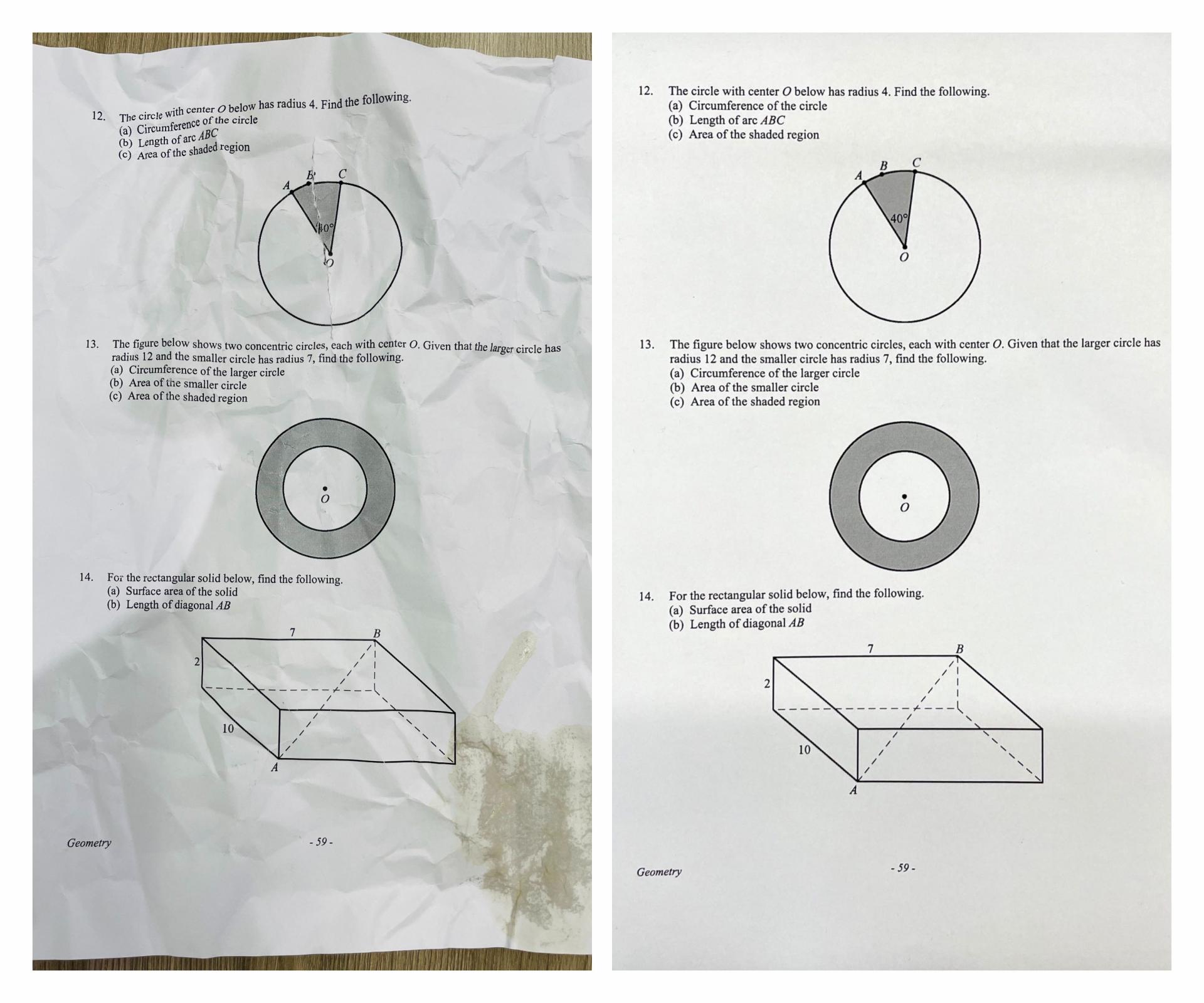 12. The circle with center $O$ below has radius 4. Find the following.
(a) Circumference of the circle
(b) Length of arc $ABC$
(c) Area of the shaded region

A B C
40°
O

13. The figure below shows two concentric circles, each with center $O$. Given that the larger circle has radius 12 and the smaller circle has radius 7, find the following.
(a) Circumference of the larger circle
(b) Area of the smaller circle
(c) Area of the shaded region

O

14. For the rectangular solid below, find the following.
(a) Surface area of the solid
(b) Length of diagonal $AB$

7 B
2
10
A

Geometry - 59 -

12. The circle with center $O$ below has radius 4. Find the following.
(a) Circumference of the circle
(b) Length of arc $ABC$
(c) Area of the shaded region

A B C
40°
O

13. The figure below shows two concentric circles, each with center $O$. Given that the larger circle has radius 12 and the smaller circle has radius 7, find the following.
(a) Circumference of the larger circle
(b) Area of the smaller circle
(c) Area of the shaded region

O

14. For the rectangular solid below, find the following.
(a) Surface area of the solid
(b) Length of diagonal $AB$

7 B
2
10
A

Geometry - 59 -